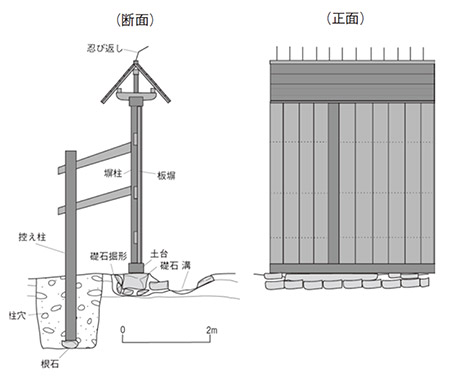 (断面)

忍び返し

塀柱

板塀

控え柱

礎石掘形

土台

礎石

溝

柱穴

根石

0

2m

(正面)