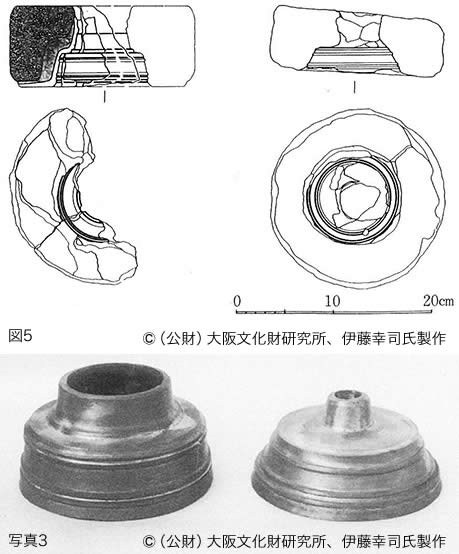 0 10 20cm

図5

©（公財）大阪文化財研究所、伊藤幸司氏製作

写真3

©（公財）大阪文化財研究所、伊藤幸司氏製作